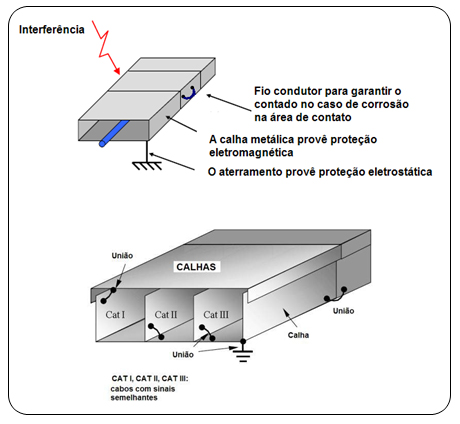 Interferência

Fio condutor para garantir o contado no caso de corrosão na área de contato

A calha metálica provê proteção eletromagnética

O aterramento provê proteção eletrostática

União

CALHAS

Cat I

Cat II

Cat III

União

Calha

União

CAT I, CAT II, CAT III:
cabos com sinais semelhantes