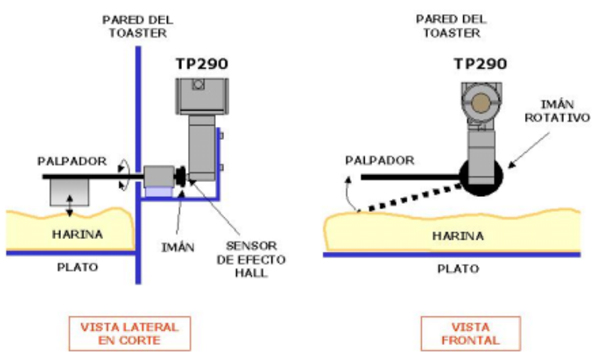 PARED DEL TOASTER

TP290

PALPADOR

HARINA

PLATO

IMÁN

SENSOR DE EFECTO HALL

VISTA LATERAL EN CORTE

PARED DEL TOASTER

TP290

IMÁN ROTATIVO

PALPADOR

HARINA

PLATO

VISTA FRONTAL