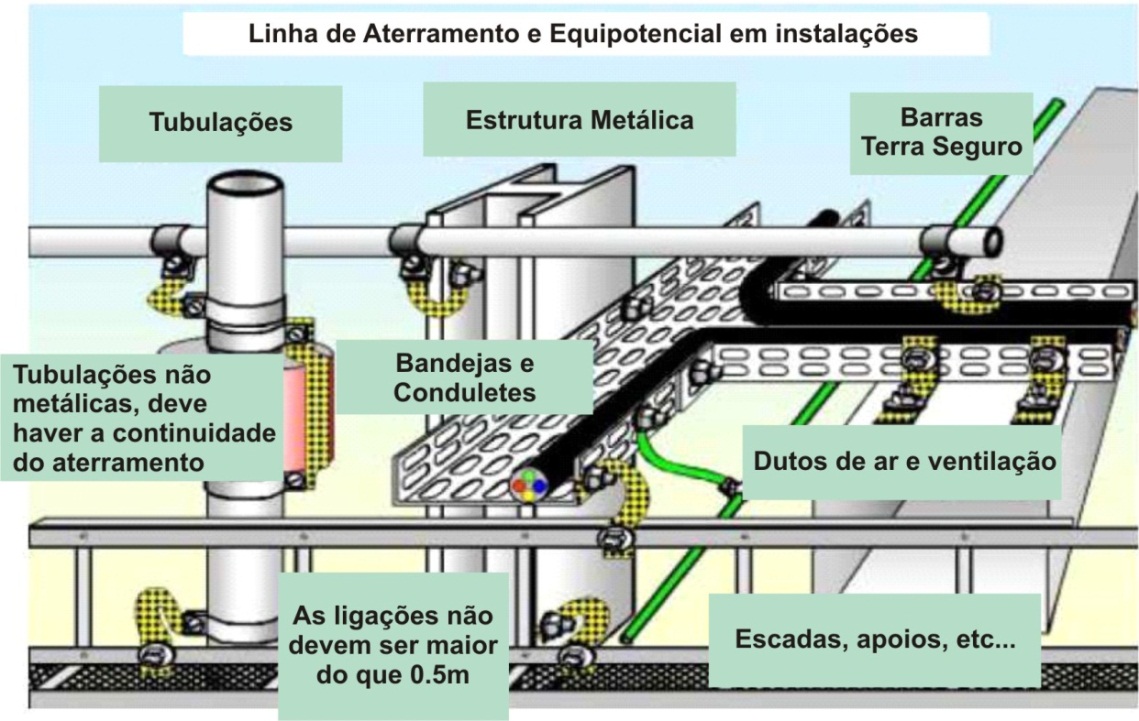 Linha de Aterramento e Equipotencial em instalações

Tubulações

Estrutura Metálica

Barras Terra Seguro

Tubulações não metálicas, deve haver a continuidade do aterramento

Bandejas e Conduletes

Dutos de ar e ventilação

As ligações não devem ser maior do que 0.5m

Escadas, apoios, etc...